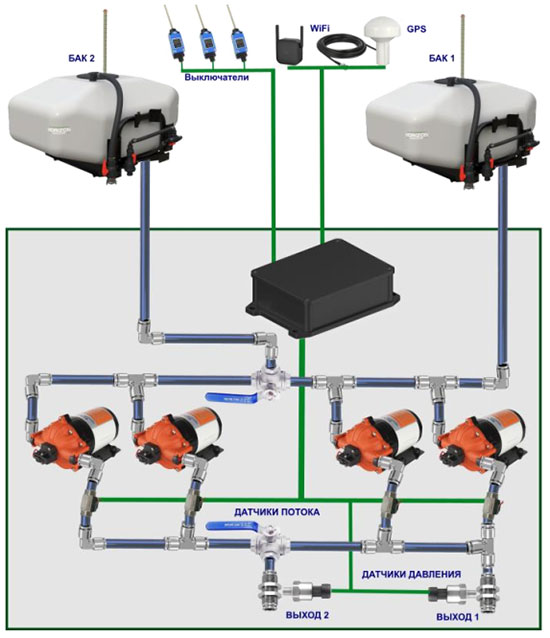 БАК 2

Выключатели

WiFi

GPS

БАК 1

ДАТЧИКИ ПОТОКА

ДАТЧИКИ ДАВЛЕНИЯ

ВЫХОД 2

ВЫХОД 1