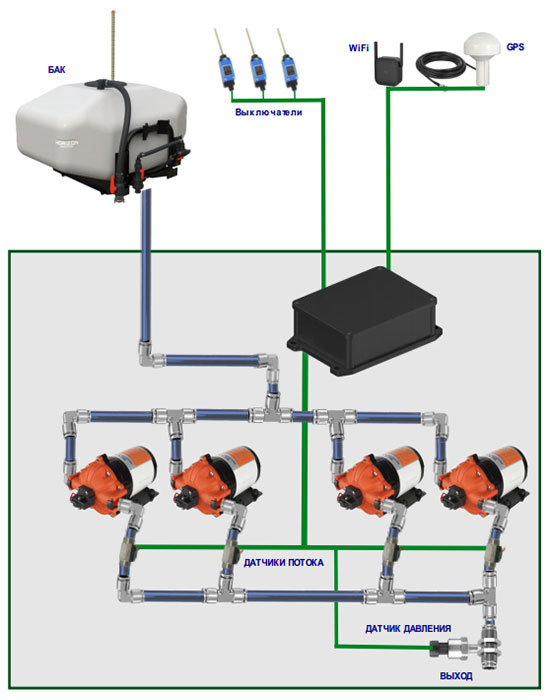 БАК

Выключатели

WiFi

GPS

ДАТЧИКИ ПОТОКА

ДАТЧИК ДАВЛЕНИЯ

ВЫХОД